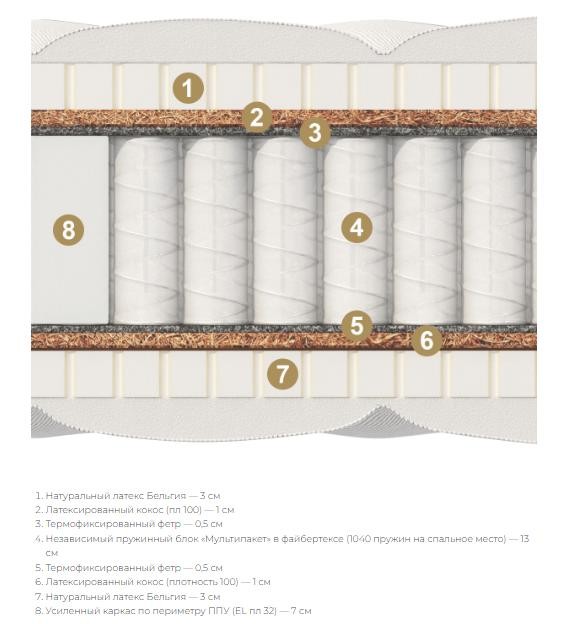 1
2
3
8
4
5
6
7

1. Натуральный латекс Бельгия — 3 см
2. Латексированный кокос (пл 100) — 1 см
3. Термофиксированный фетр — 0,5 см
4. Независимый пружинный блок «Мультипакет» в файбертексе (1040 пружин на спальное место) — 13 см
5. Термофиксированный фетр — 0,5 см
6. Латексированный кокос (плотность 100) — 1 см
7. Натуральный латекс Бельгия — 3 см
8. Усиленный каркас по периметру ППУ (EL пл 32) — 7 см