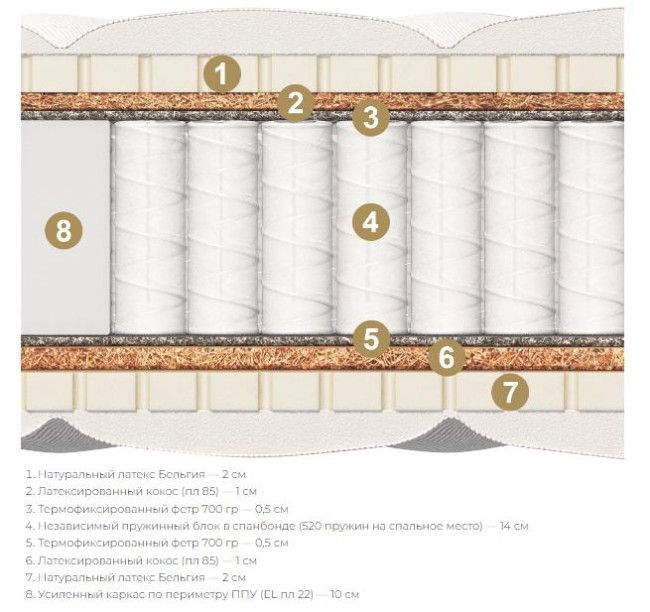 1

2

3

8

4

5

6

7

1. Натуральный латекс Бельгия — 2 см
2. Латексированный кокос (пл 85) — 1 см
3. Термофиксированный фетр 700 гр — 0,5 см
4. Независимый пружинный блок в спанбонде (520 пружин на спальное место) — 14 см
5. Термофиксированный фетр 700 гр — 0,5 см
6. Латексированный кокос (пл 85) — 1 см
7. Натуральный латекс Бельгия — 2 см
8. Усиленный каркас по периметру ППУ (EL пл 22) — 10 см